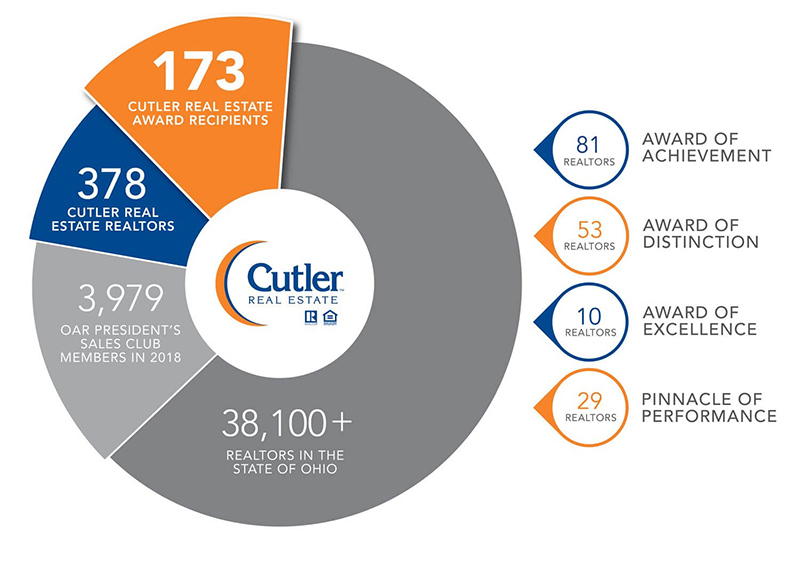 173
CUTLER REAL ESTATE AWARD RECIPIENTS

378
CUTLER REAL ESTATE REALTORS

3,979
OAR PRESIDENT'S SALES CLUB MEMBERS IN 2018

38,100+
REALTORS IN THE STATE OF OHIO

Cutler
REAL ESTATE

81
REALTORS
AWARD OF ACHIEVEMENT

53
REALTORS
AWARD OF DISTINCTION

10
REALTORS
AWARD OF EXCELLENCE

29
REALTORS
PINNACLE OF PERFORMANCE